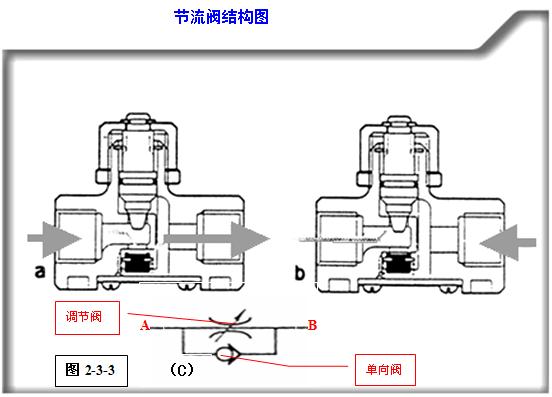 节流阀结构图

a

b

调节阀

A

B

图 2-3-3

(C)

单向阀