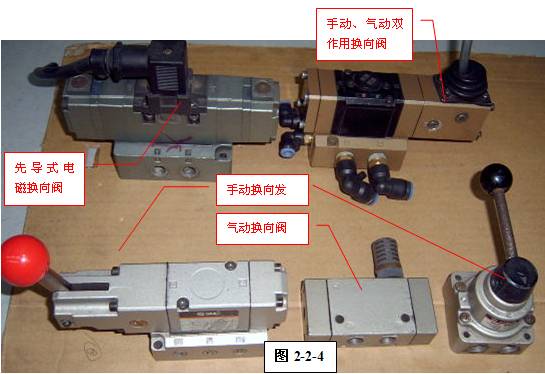 手动、气动双作用换向阀

先导式电磁换向阀

手动换向发

气动换向阀

图 2-2-4